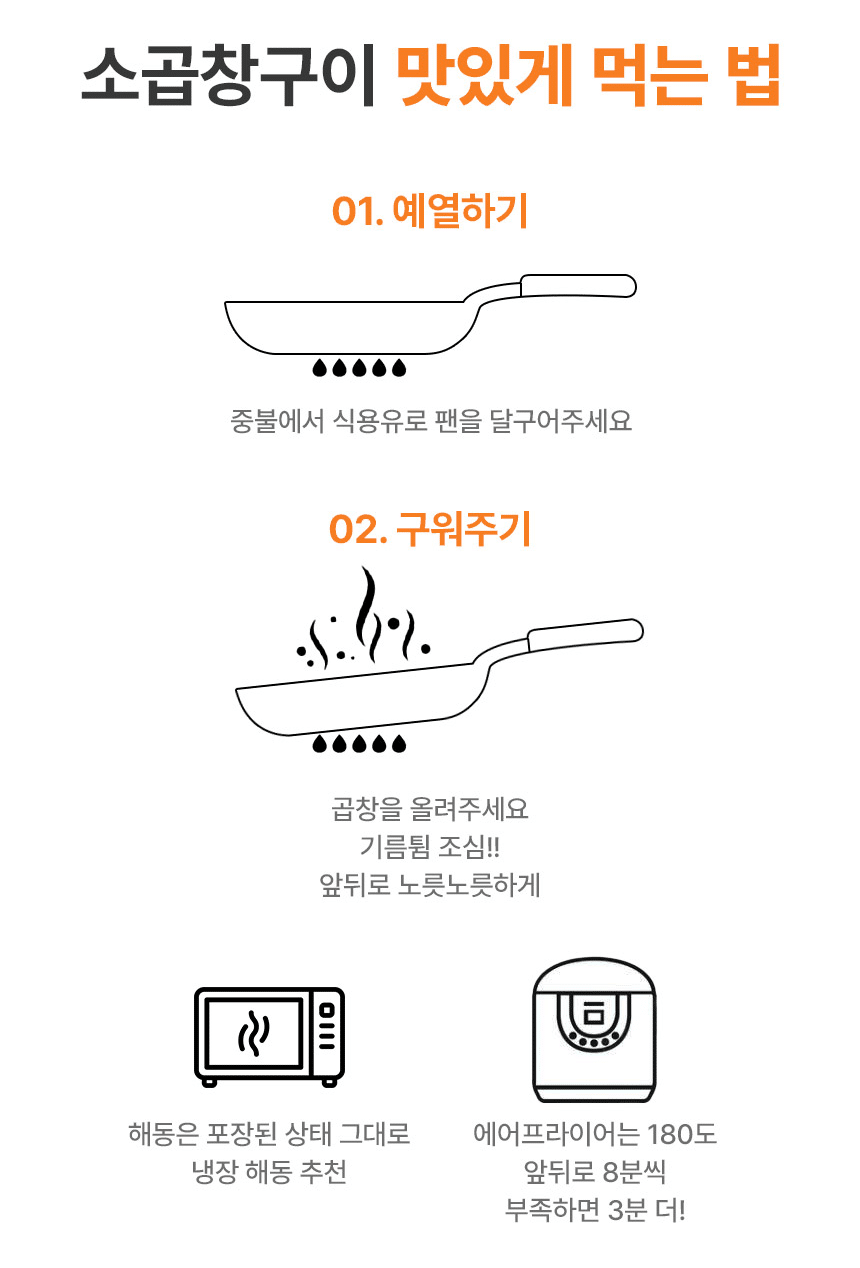 소곱창구이 맛있게 먹는 법

01. 예열하기

중불에서 식용유로 팬을 달구어주세요

02. 구워주기

곱창을 올려주세요
기름튐 조심!!
앞뒤로 노릇노릇하게

해동은 포장된 상태 그대로
냉장 해동 추천

에어프라이어는 180도
앞뒤로 8분씩
부족하면 3분 더!