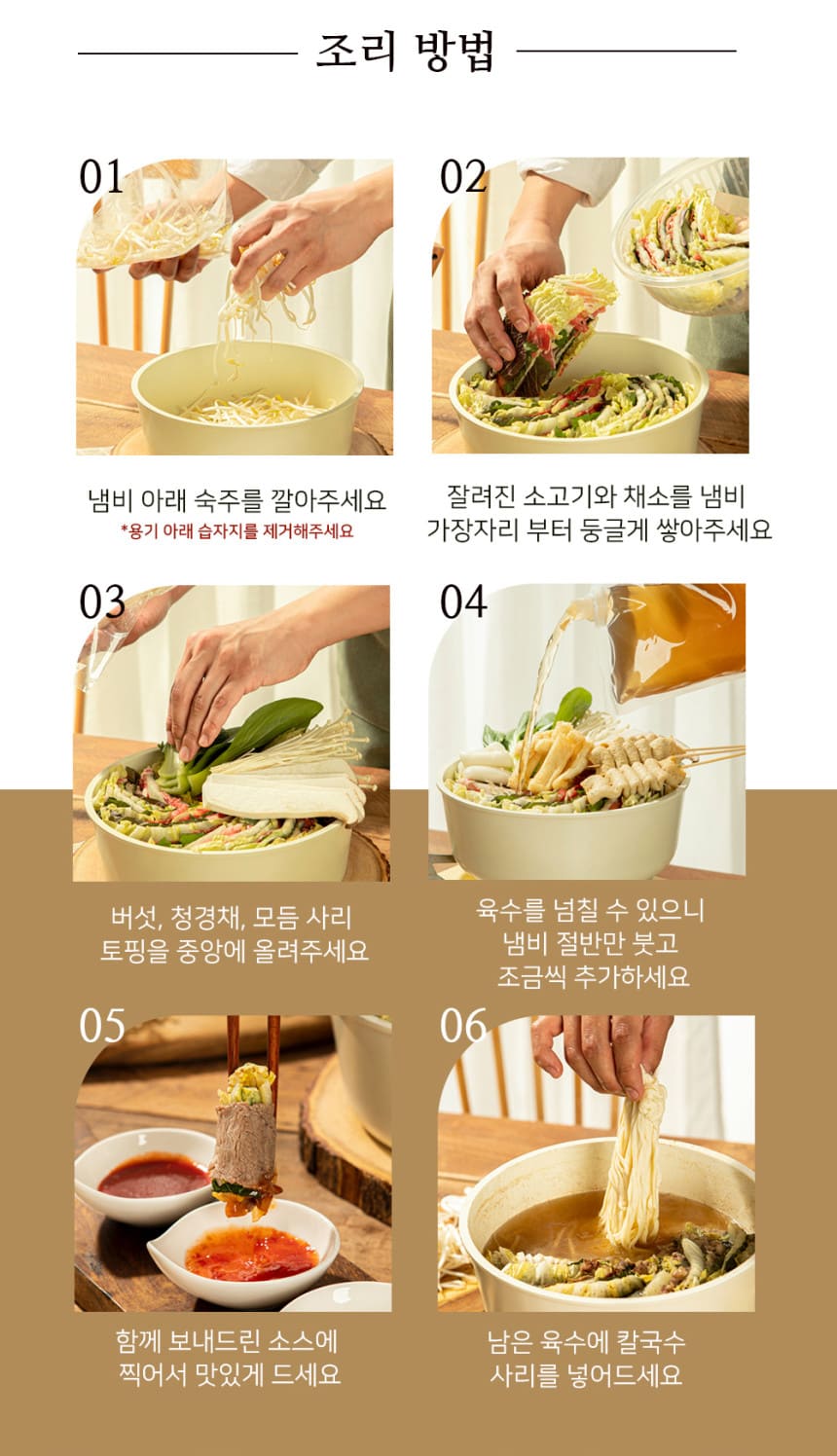 조리 방법

01

냄비 아래 숙주를 깔아주세요
*용기 아래 습자지를 제거해주세요

02

잘려진 소고기와 채소를 냄비 가장자리 부터 둥글게 쌓아주세요

03

버섯, 청경채, 모듬 사리 토핑을 중앙에 올려주세요

04

육수를 넘칠 수 있으니 냄비 절반만 붓고 조금씩 추가하세요

05

함께 보내드린 소스에 찍어서 맛있게 드세요

06

남은 육수에 칼국수 사리를 넣어드세요